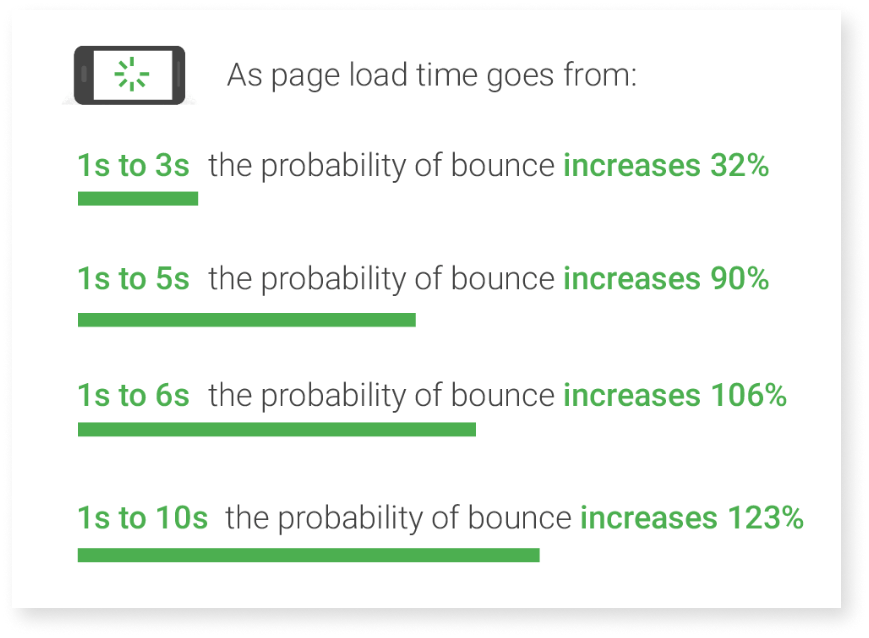 As page load time goes from:

1s to 3s the probability of bounce increases 32%

1s to 5s the probability of bounce increases 90%

1s to 6s the probability of bounce increases 106%

1s to 10s the probability of bounce increases 123%